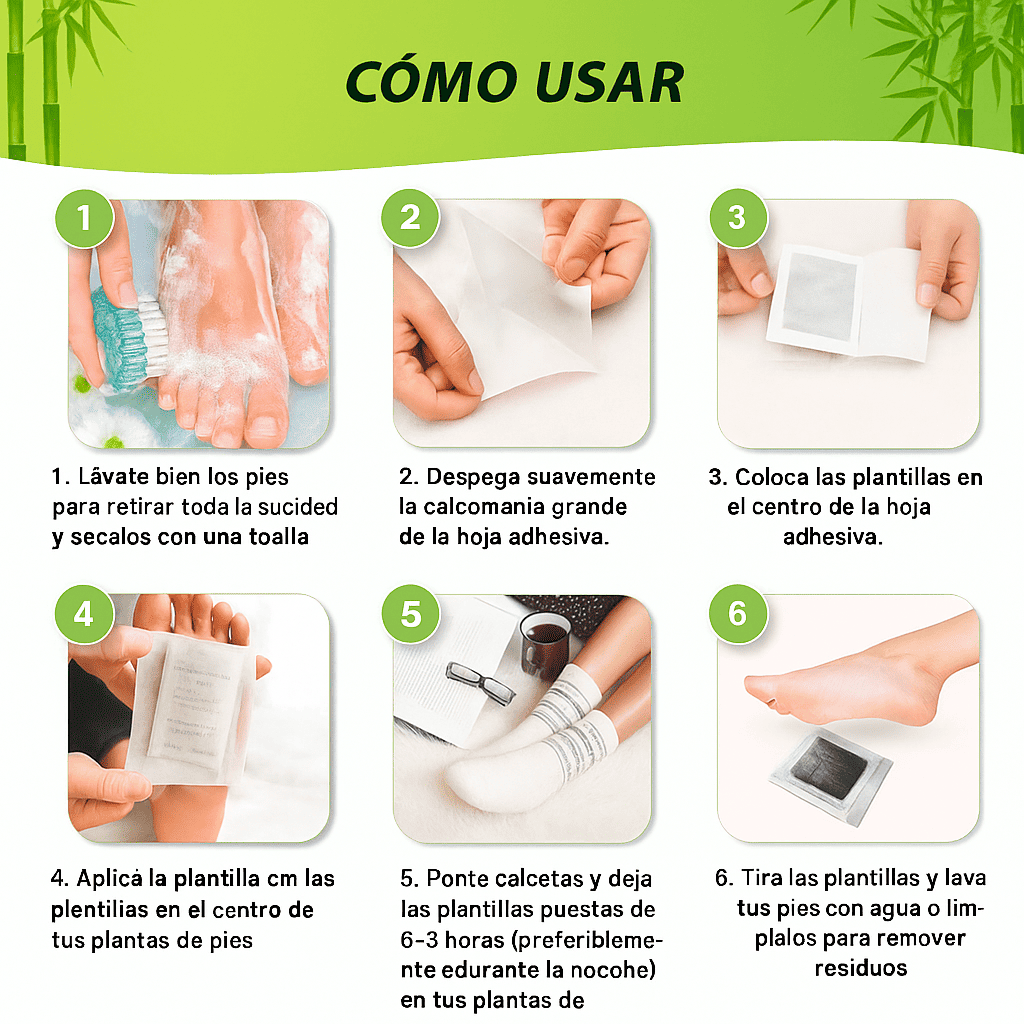 CÓMO USAR

1

2

3

1. Lâvate bien los pies para retirar toda la sucided y secalos con una toalla

2. Despega suavemente la calcomania grande de la hoja adhesiva.

3. Coloca las plantillas en el centro de la hoja adhesiva.

4

5

6

4. Aplicá la plantilla cm las plentilias en el centro de tus plantas de pies

5. Ponte calcetas y deja las plantillas puestas de 6-3 horas (preferiblemente edurante la nocohe) en tus plantas de

6. Tira las plantillas y lava tus pies con agua o limplalos para remover residuos